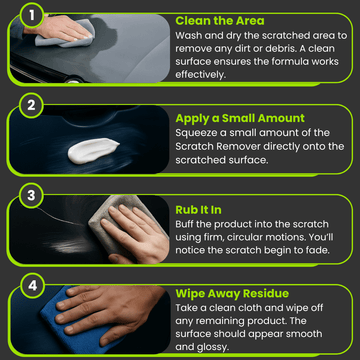 1

Clean the Area

Wash and dry the scratched area to remove any dirt or debris. A clean surface ensures the formula works effectively.

2

Apply a Small Amount

Squeeze a small amount of the Scratch Remover directly onto the scratched surface.

3

Rub It In

Buff the product into the scratch using firm, circular motions. You'll notice the scratch begin to fade.

4

Wipe Away Residue

Take a clean cloth and wipe off any remaining product. The surface should appear smooth and glossy.