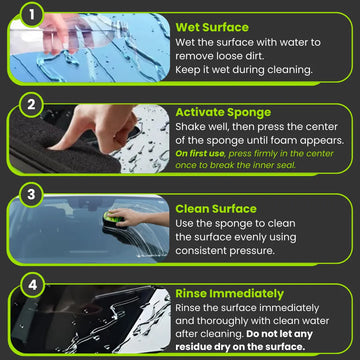 1

Wet Surface
Wet the surface with water to remove loose dirt.
Keep it wet during cleaning.

2

Activate Sponge
Shake well, then press the center of the sponge until foam appears.
On first use, press firmly in the center once to break the inner seal.

3

Clean Surface
Use the sponge to clean the surface evenly using consistent pressure.

4

Rinse Immediately
Rinse the surface immediately and thoroughly with clean water after cleaning. Do not let any residue dry on the surface.